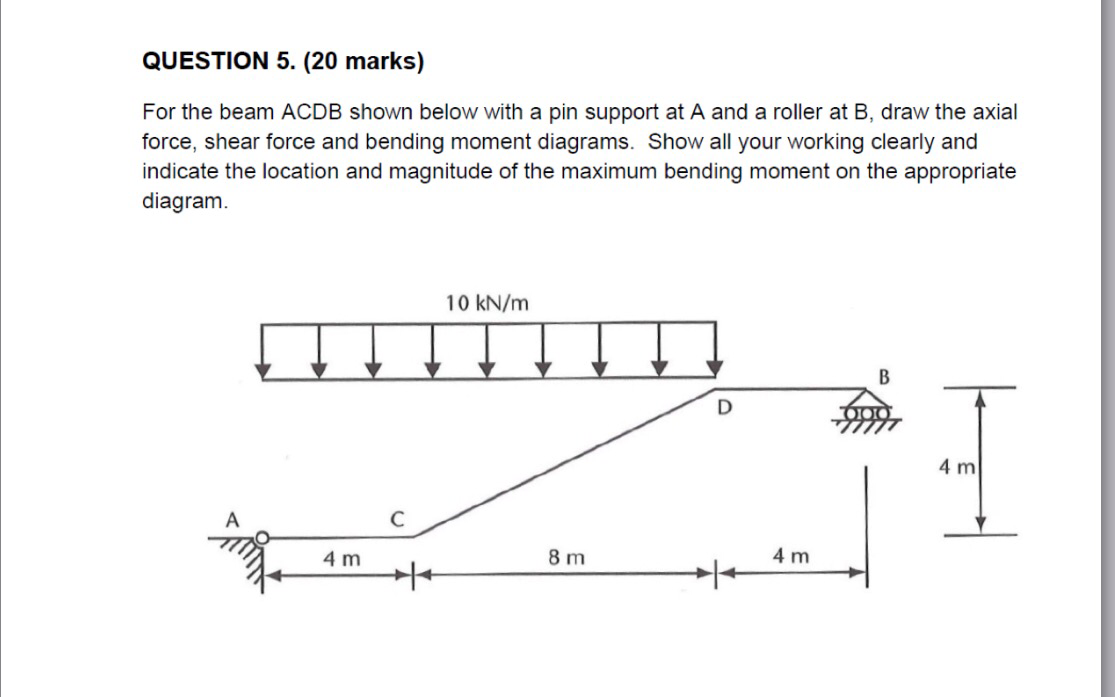 QUESTION 5. (20 marks)

For the beam ACDB shown below with a pin support at A and a roller at B, draw the axial force, shear force and bending moment diagrams. Show all your working clearly and indicate the location and magnitude of the maximum bending moment on the appropriate diagram.

10 kN/m

B

D

4 m

A

C

4 m

8 m

4 m