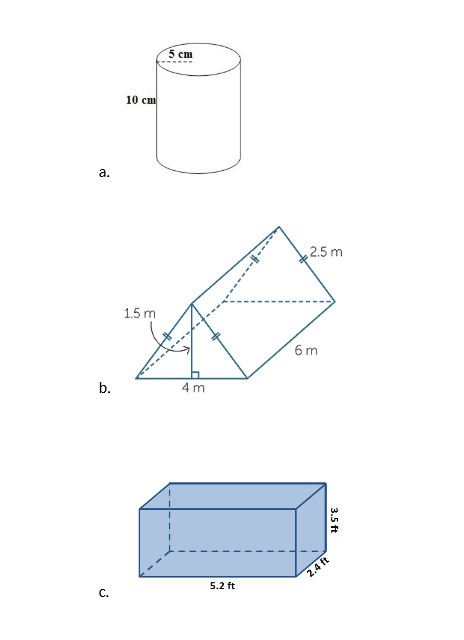 5 cm
10 cm
a.

2.5 m
1.5 m
6 m
4 m
b.

3.5 ft
2.4 ft
5.2 ft
c.